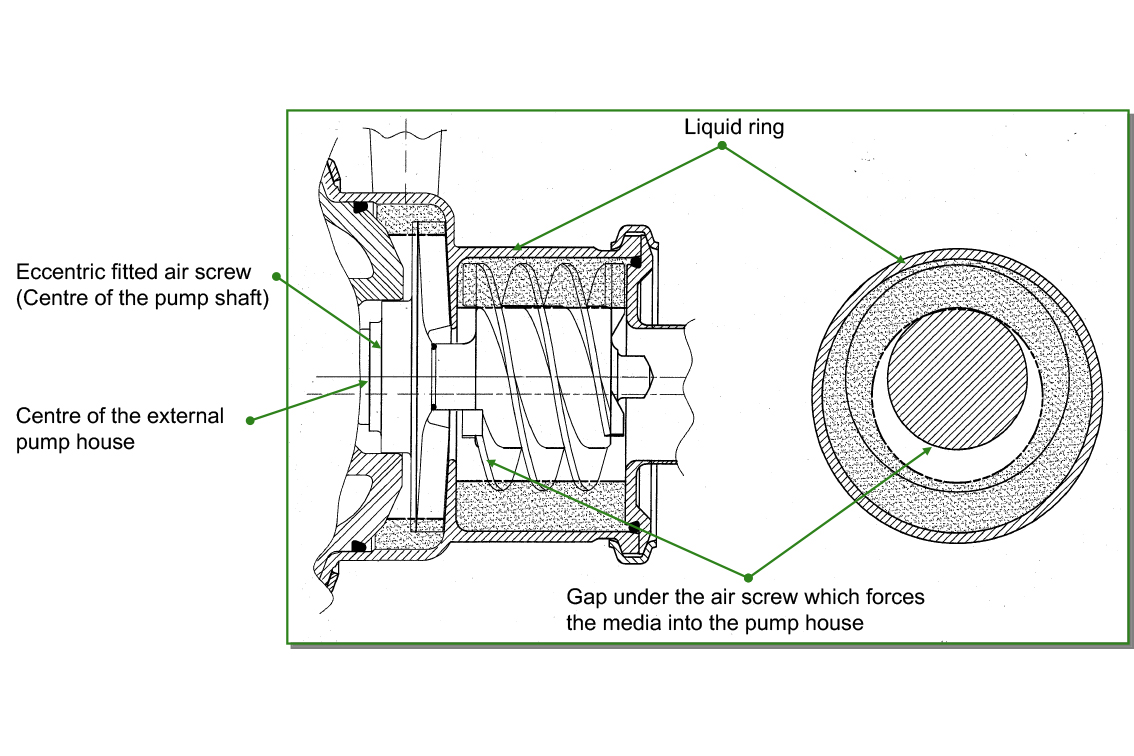 Liquid ring

Eccentric fitted air screw
(Centre of the pump shaft)

Centre of the external pump house

Gap under the air screw which forces the media into the pump house