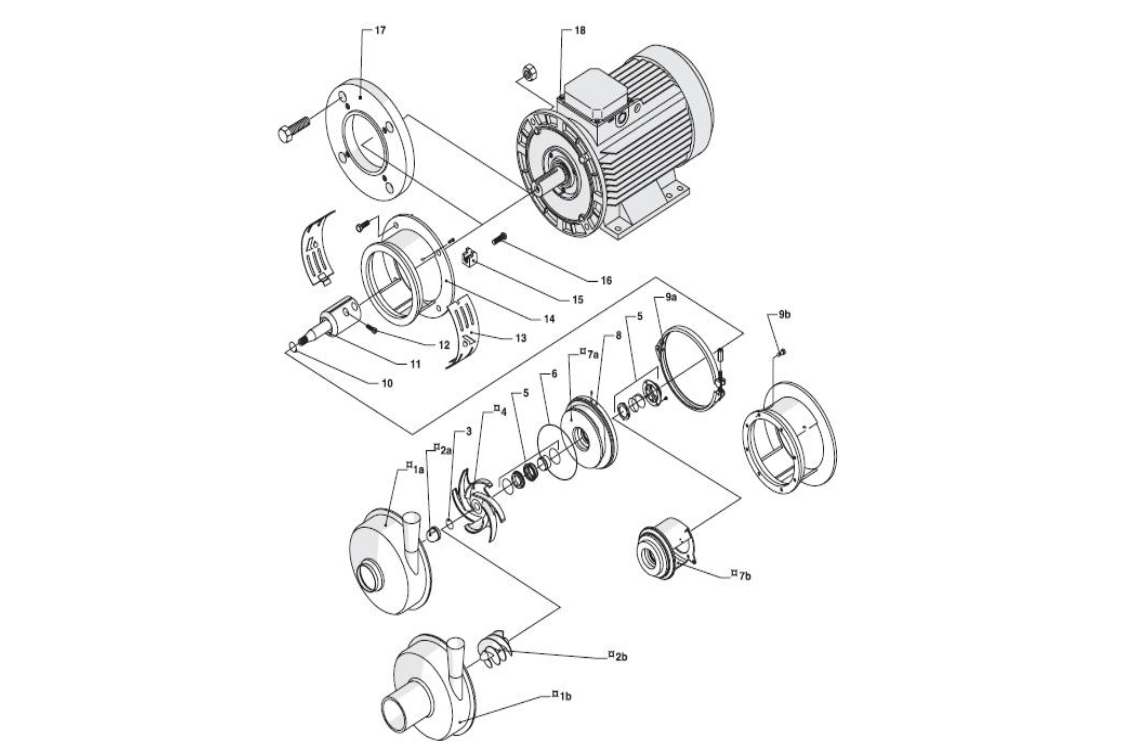 17
18
16
15
14
13
12
11
10
9a
9b
5
8
¤7a
6
5
¤4
3
¤2a
¤1a
¤7b
¤2b
¤1b